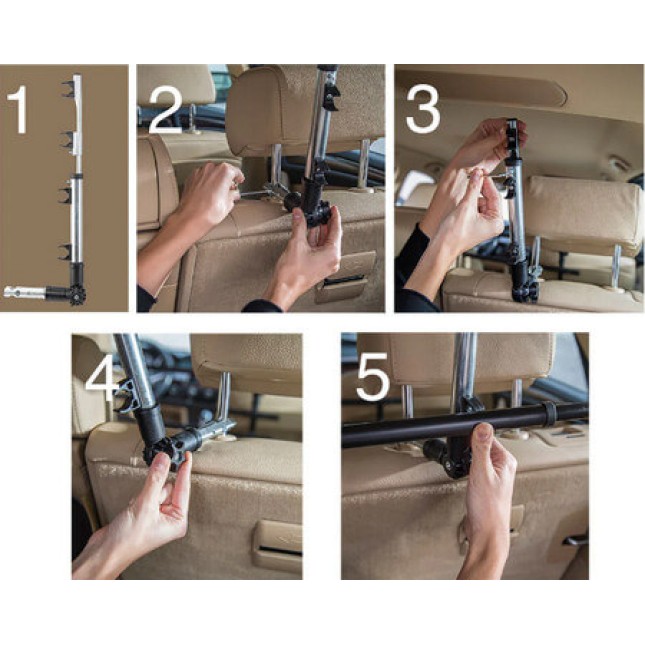 1

2

3

4

5