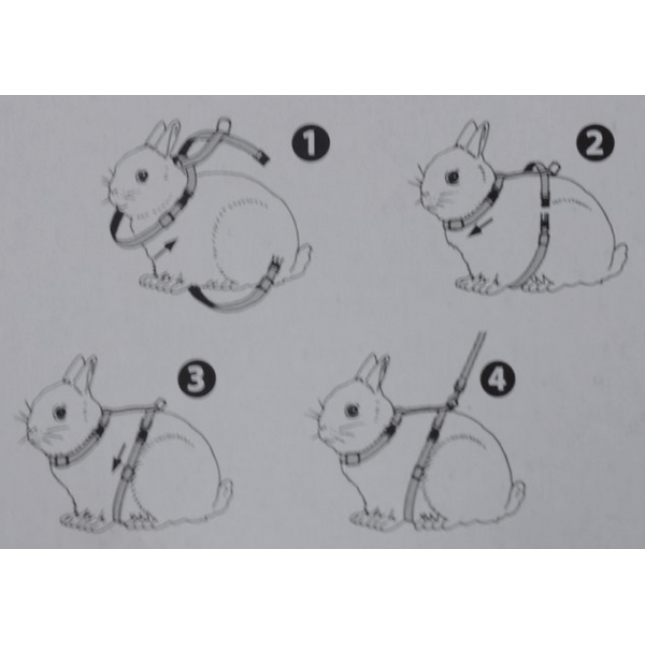 1
2
3
4