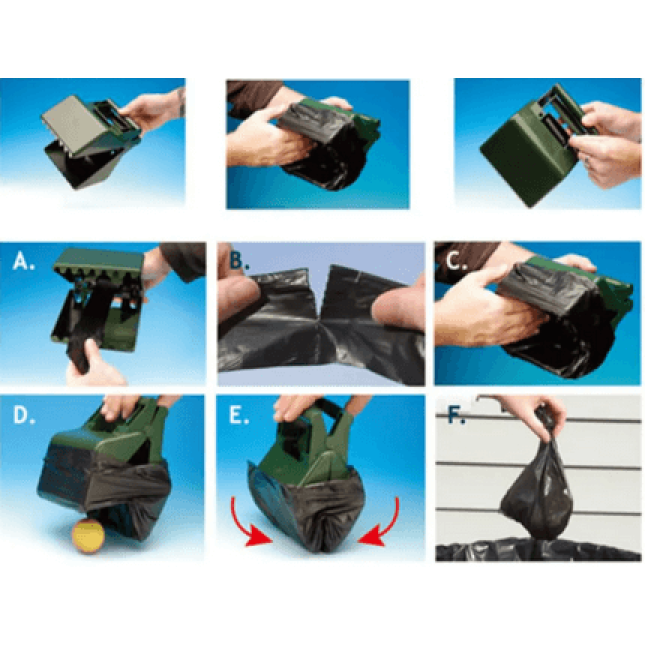 A.

B.

C.

D.

E.

F.