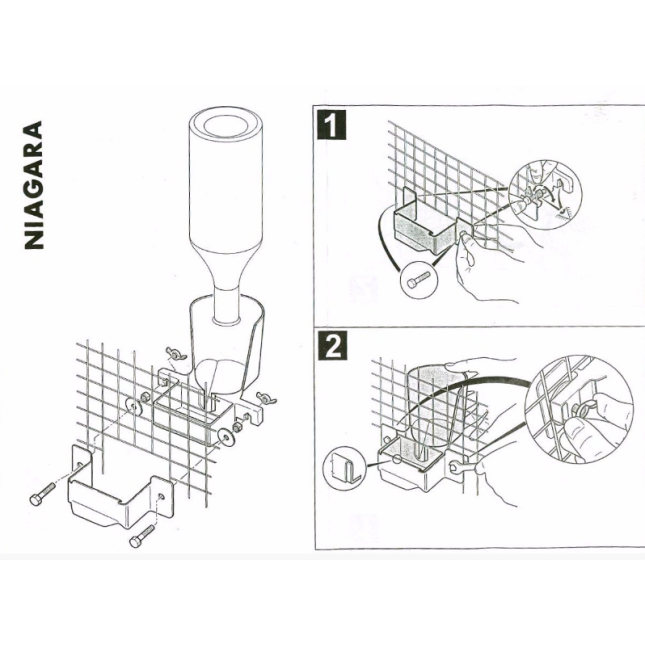 NIAGARA

1

2